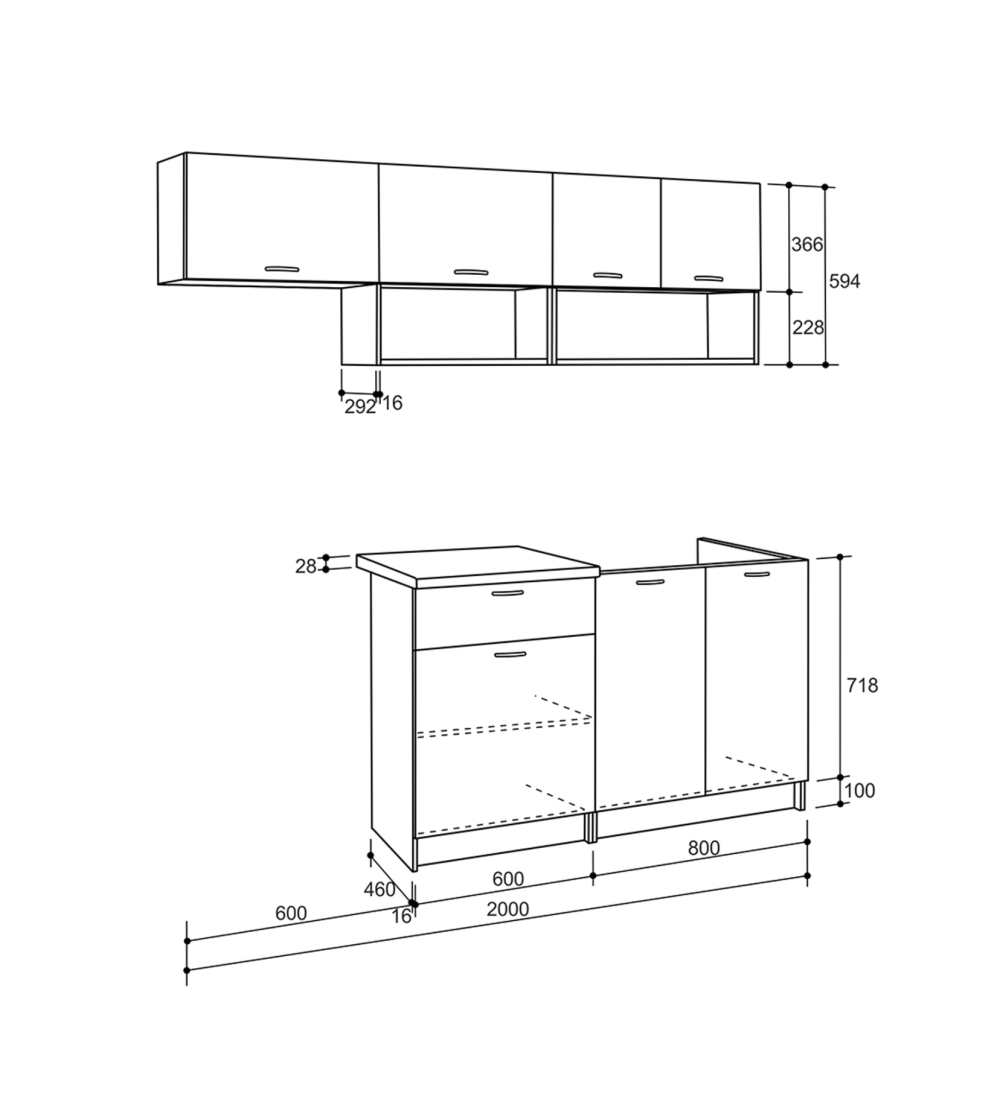 366
594
228
292
16
28
718
100
800
600
460
16
600
2000